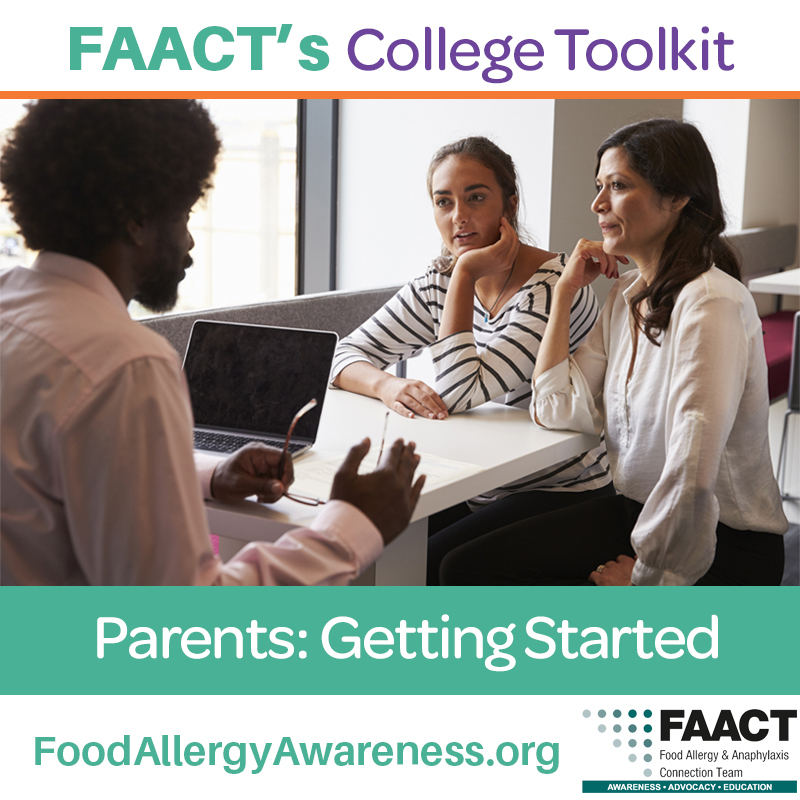 FAACT's College Toolkit

Parents: Getting Started

FoodAllergyAwareness.org

FAACT
Food Allergy & Anaphylaxis Connection Team
AWARENESS • ADVOCACY • EDUCATION